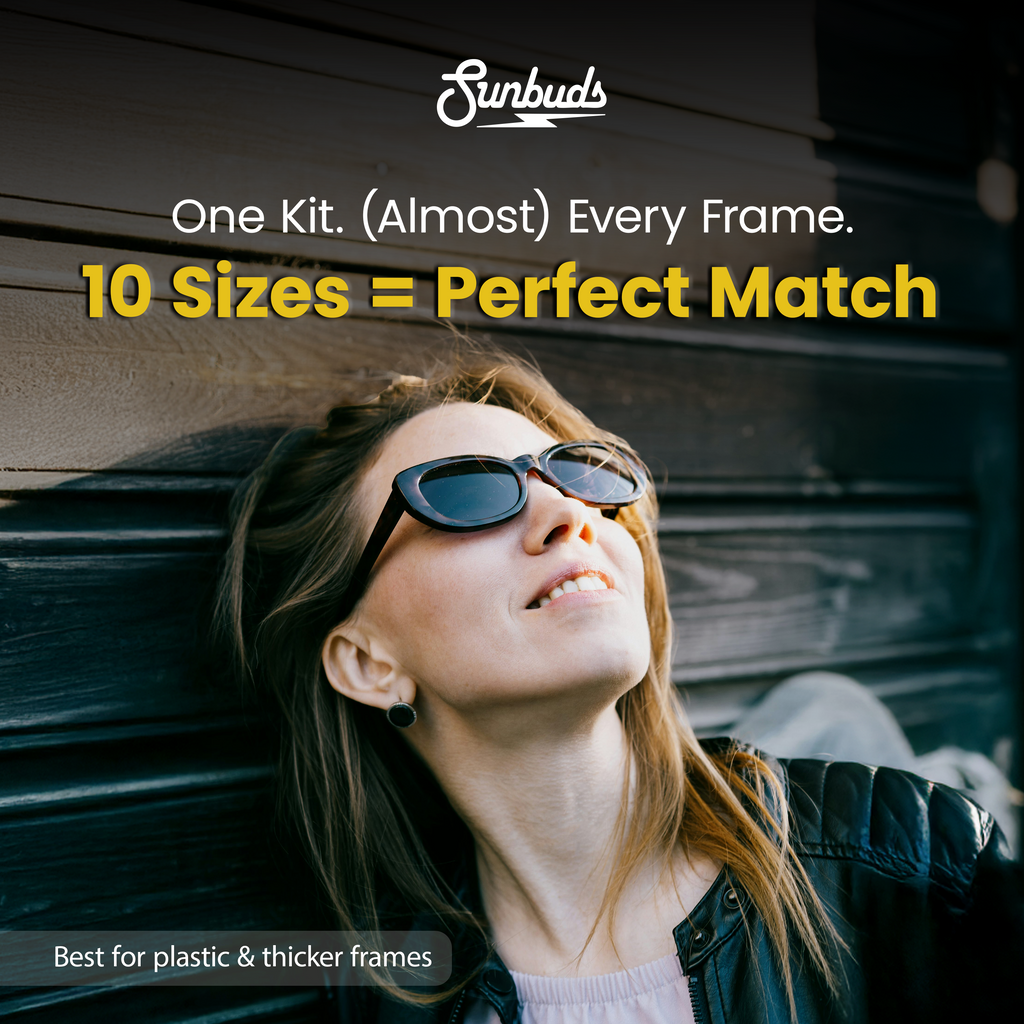 Sunbuds

One Kit. (Almost) Every Frame.

10 Sizes = Perfect Match

Best for plastic & thicker frames